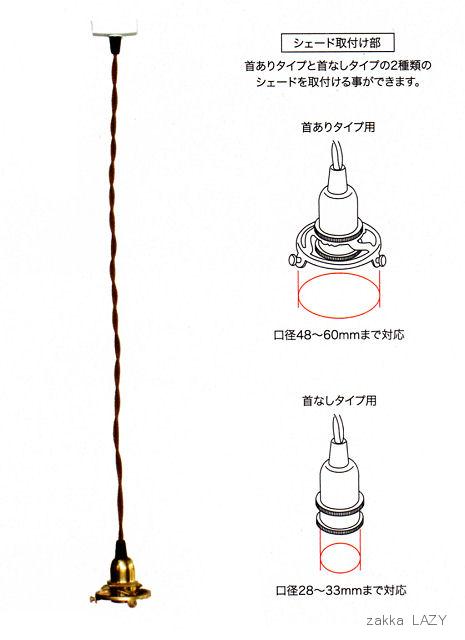 シェード取付け部

首ありタイプと首なしタイプの2種類のシェードを取付ける事ができます。

首ありタイプ用

口径48～60mmまで対応

首なしタイプ用

口径28～33mmまで対応

zakka LAZY