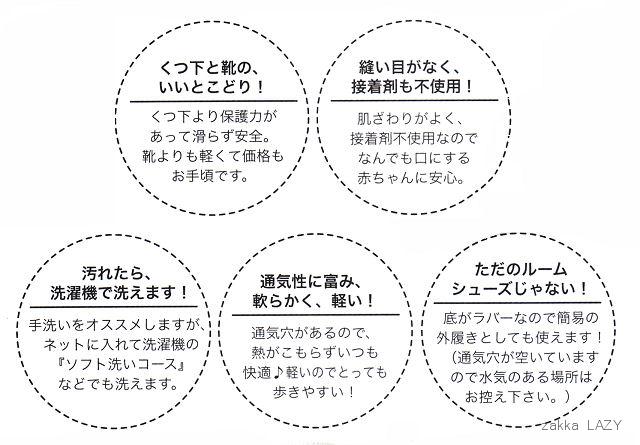 くつ下と靴の、
いいとこどり！

くつ下より保護力があって滑らず安全。靴よりも軽くて価格もお手頃です。

縫い目がなく、
接着剤も不使用！

肌ざわりがよく、接着剤不使用なのでなんでも口にする赤ちゃんに安心。

汚れたら、
洗濯機で洗えます！

手洗いをオススメしますが、ネットに入れて洗濯機の『ソフト洗いコース』などでも洗えます。

通気性に富み、
軟らかく、軽い！

通気穴があるので、熱がこもらずいつも快適♪軽いのでとっても歩きやすい！

ただのルーム
シューズじゃない！

底がラバーなので簡易の外履きとしても使えます！（通気穴が空いていますので水気のある場所はお控え下さい。）

zakka LAZY